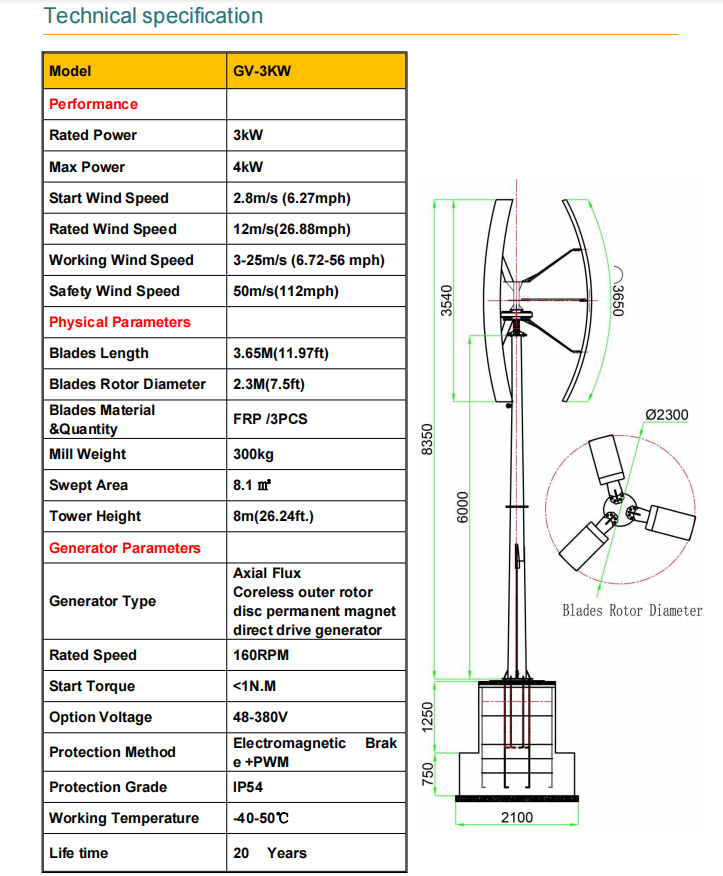 Technical specification

| Model | GV-3KW |
|---|---|
| Performance | |
| Rated Power | 3kW |
| Max Power | 4kW |
| Start Wind Speed | 2.8m/s (6.27mph) |
| Rated Wind Speed | 12m/s(26.88mph) |
| Working Wind Speed | 3-25m/s (6.72-56 mph) |
| Safety Wind Speed | 50m/s(112mph) |
| Physical Parameters | |
| Blades Length | 3.65M(11.97ft) |
| Blades Rotor Diameter | 2.3M(7.5ft) |
| Blades Material &Quantity | FRP /3PCS |
| Mill Weight | 300kg |
| Swept Area | 8.1 ㎡ |
| Tower Height | 8m(26.24ft.) |
| Generator Parameters | |
| Generator Type | Axial Flux Coreless outer rotor disc permanent magnet direct drive generator |
| Rated Speed | 160RPM |
| Start Torque | <1N.M |
| Option Voltage | 48-380V |
| Protection Method | Electromagnetic Brake +PWM |
| Protection Grade | IP54 |
| Working Temperature | -40-50℃ |
| Life time | 20 Years |

3540
3650
8350
6000
1250
750
2100
Ø2300
Blades Rotor Diameter